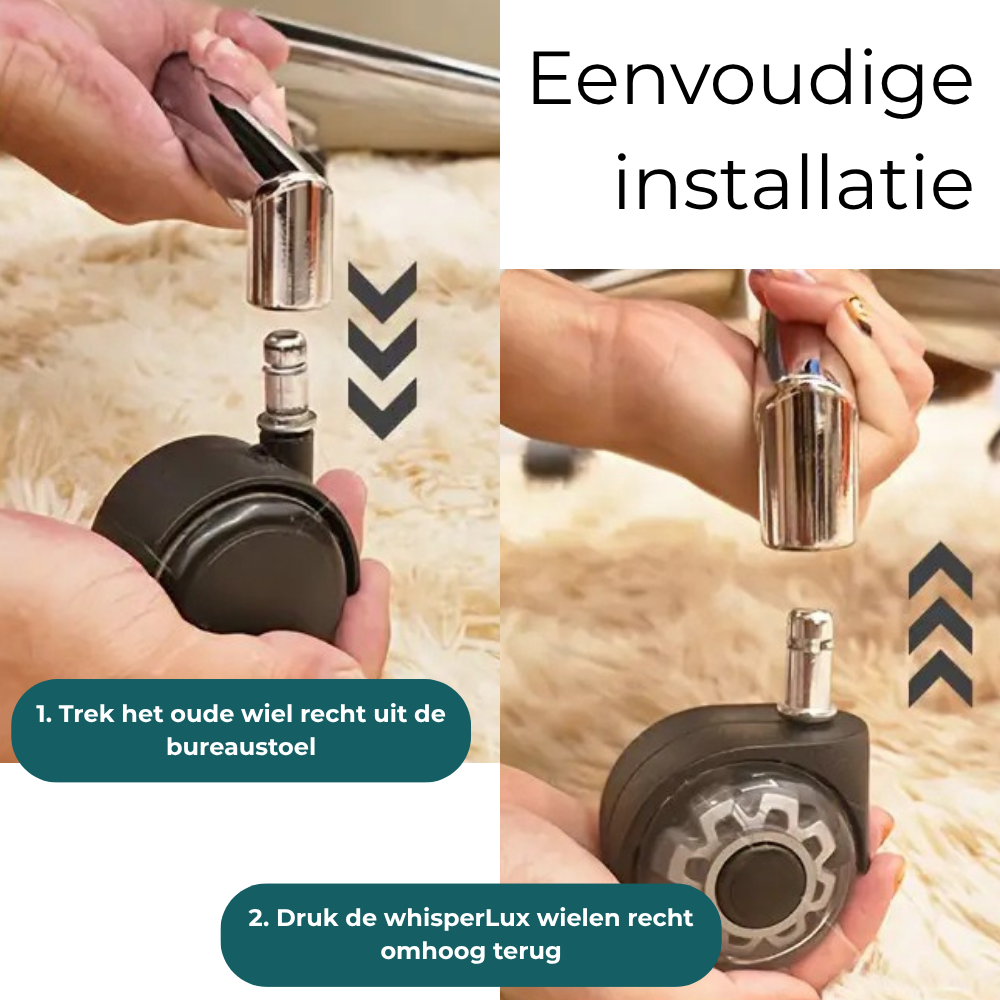 Eenvoudige installatie

1. Trek het oude wiel recht uit de bureaustoel

2. Druk de whisperLux wielen recht omhoog terug