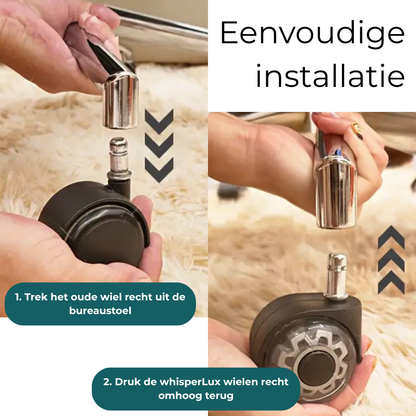 Eenvoudige installatie

1. Trek het oude wiel recht uit de bureaustoel

2. Druk de whisperLux wielen recht omhoog terug